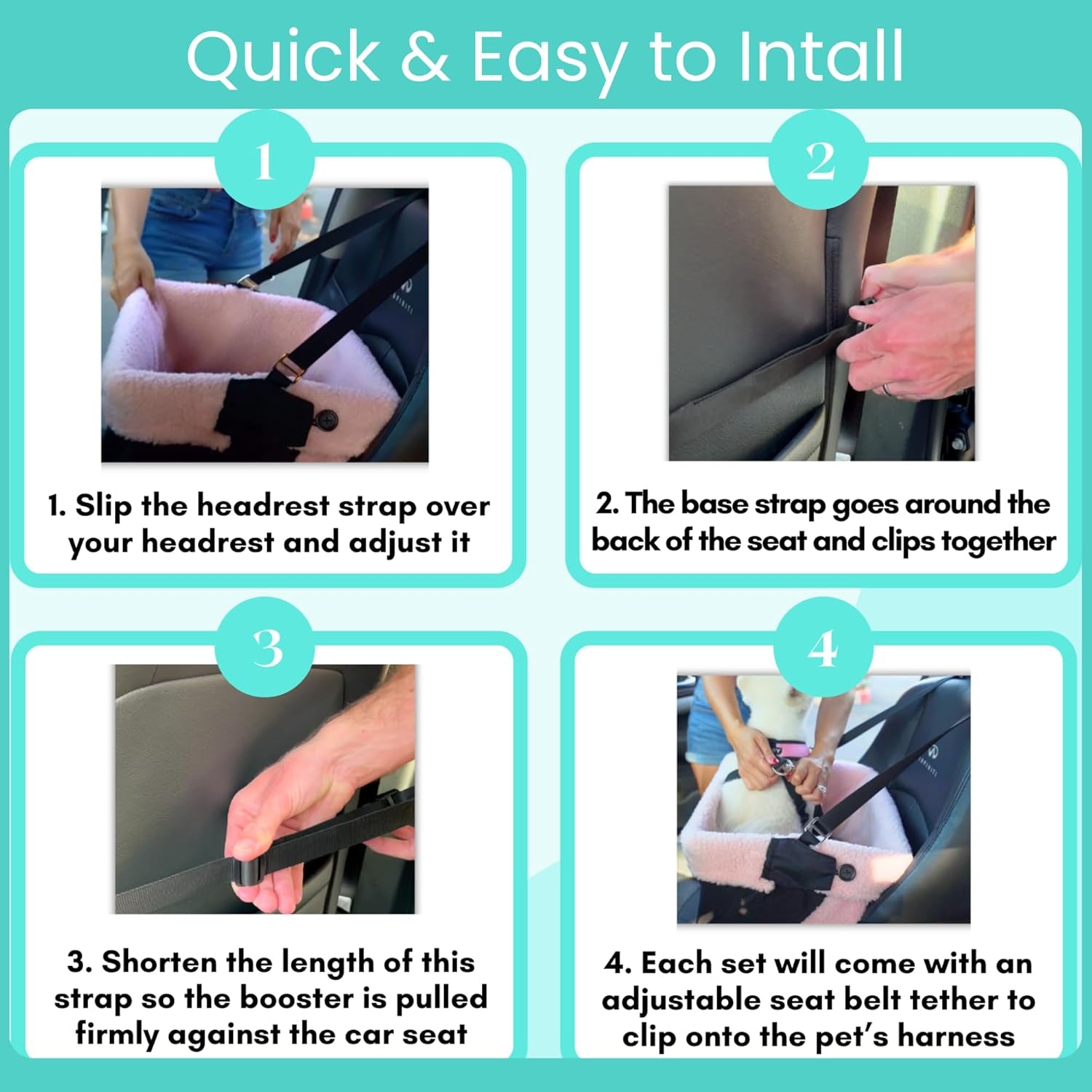 Quick & Easy to Intall

1

1. Slip the headrest strap over your headrest and adjust it

2

2. The base strap goes around the back of the seat and clips together

3

3. Shorten the length of this strap so the booster is pulled firmly against the car seat

4

4. Each set will come with an adjustable seat belt tether to clip onto the pet's harness